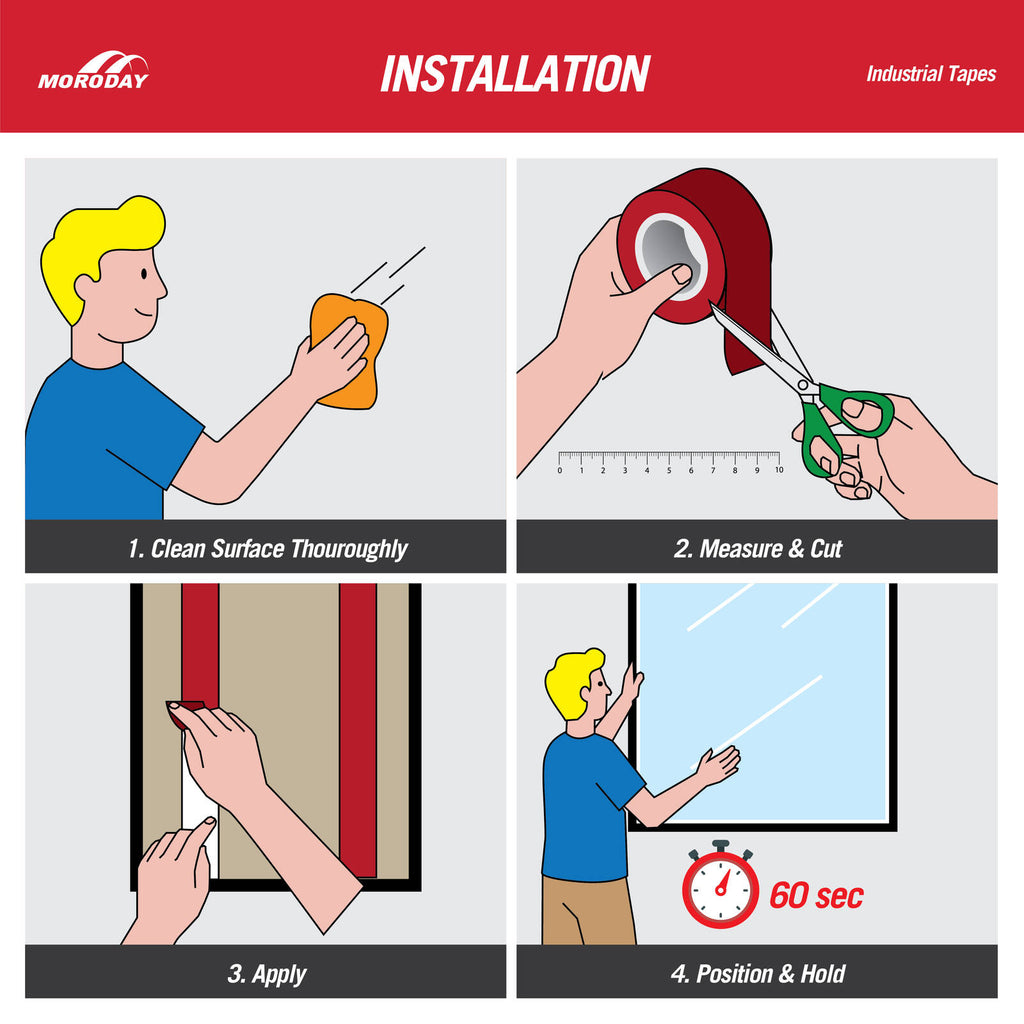 MORODAY

INSTALLATION

Industrial Tapes

1. Clean Surface Thouroughly

0 1 2 3 4 5 6 7 8 9 10

2. Measure & Cut

3. Apply

60 sec

4. Position & Hold