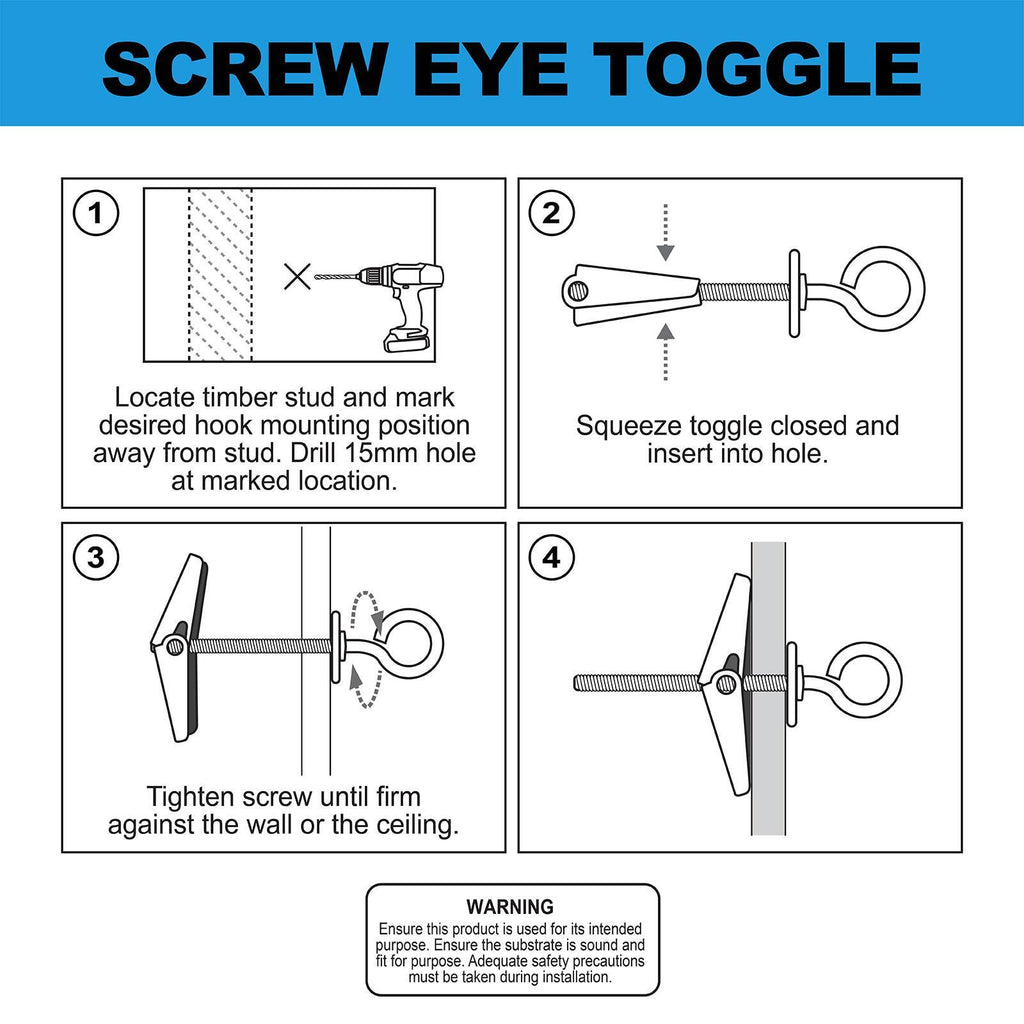 SCREW EYE TOGGLE

1

Locate timber stud and mark desired hook mounting position away from stud. Drill 15mm hole at marked location.

2

Squeeze toggle closed and insert into hole.

3

Tighten screw until firm against the wall or the ceiling.

4

WARNING

Ensure this product is used for its intended purpose. Ensure the substrate is sound and fit for purpose. Adequate safety precautions must be taken during installation.