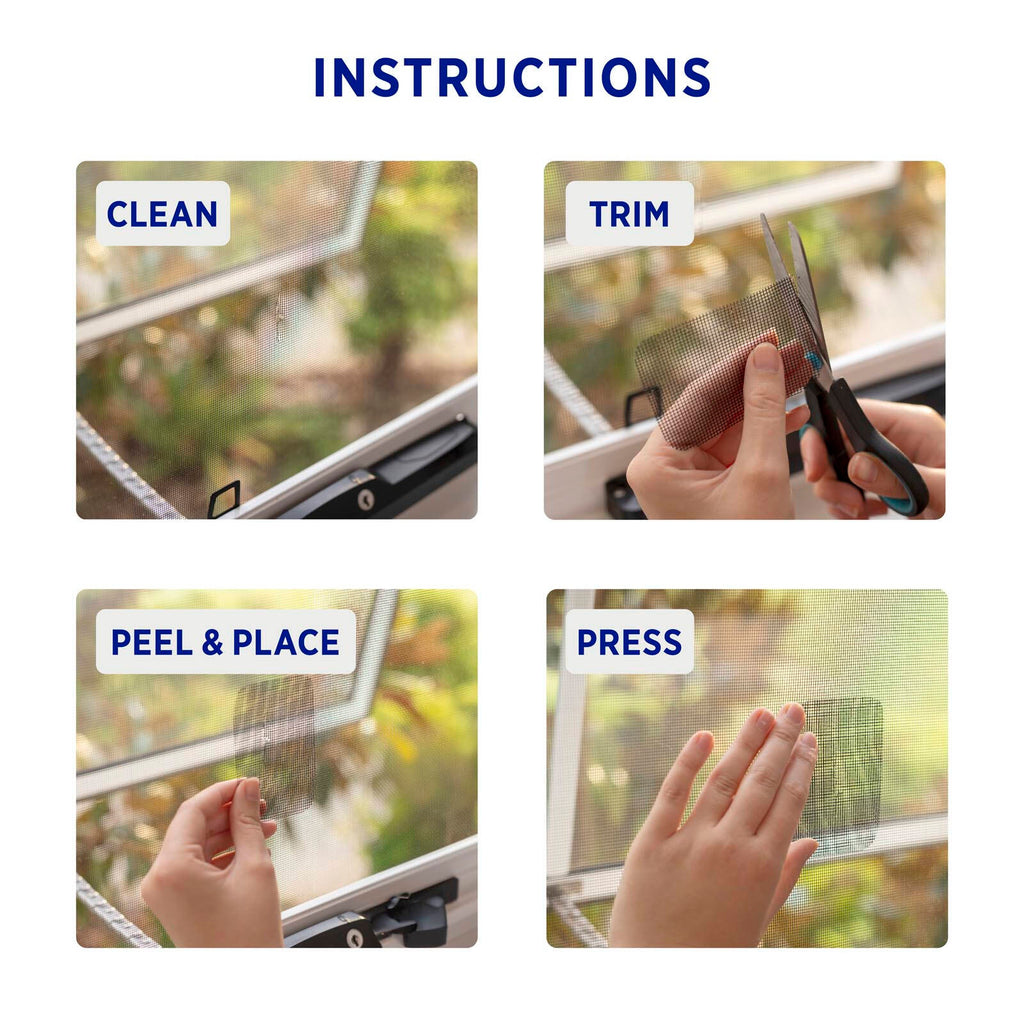 INSTRUCTIONS

CLEAN

TRIM

PEEL & PLACE

PRESS